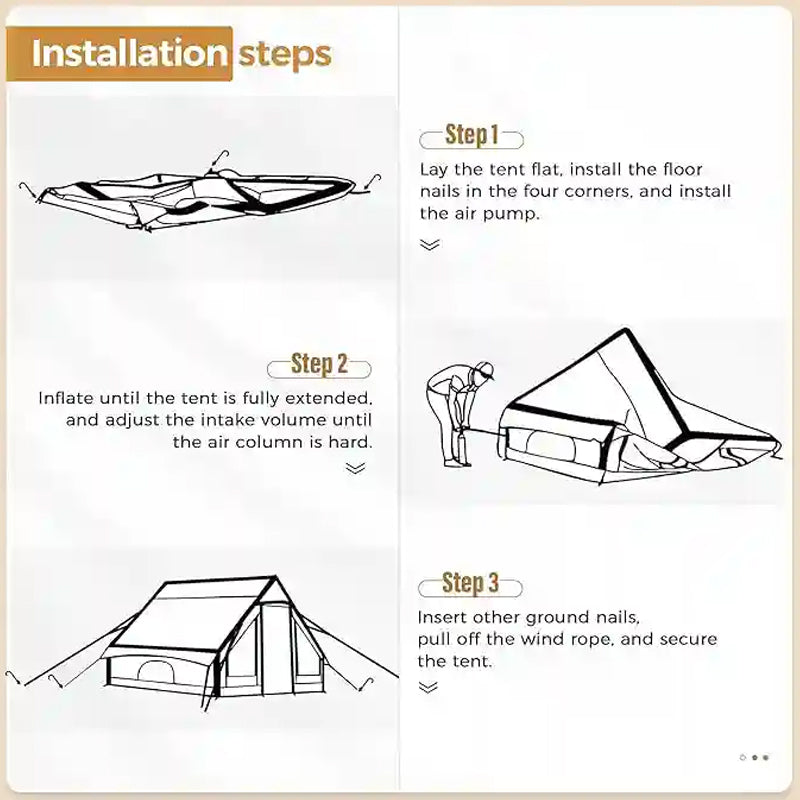 Installation steps

Step 1

Lay the tent flat, install the floor nails in the four corners, and install the air pump.

Step 2

Inflate until the tent is fully extended, and adjust the intake volume until the air column is hard.

Step 3

Insert other ground nails, pull off the wind rope, and secure the tent.