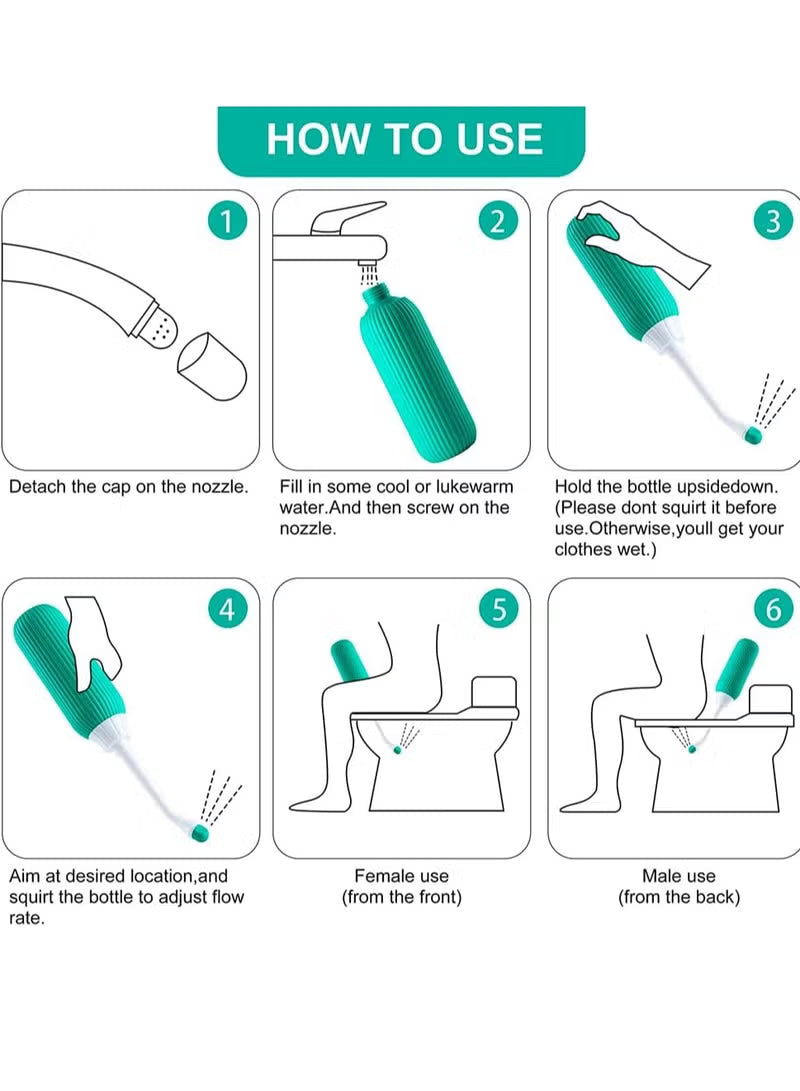 HOW TO USE

1

Detach the cap on the nozzle.

2

Fill in some cool or lukewarm water.And then screw on the nozzle.

3

Hold the bottle upsidedown. (Please dont squirt it before use.Otherwise,youll get your clothes wet.)

4

Aim at desired location,and squirt the bottle to adjust flow rate.

5

Female use
(from the front)

6

Male use
(from the back)