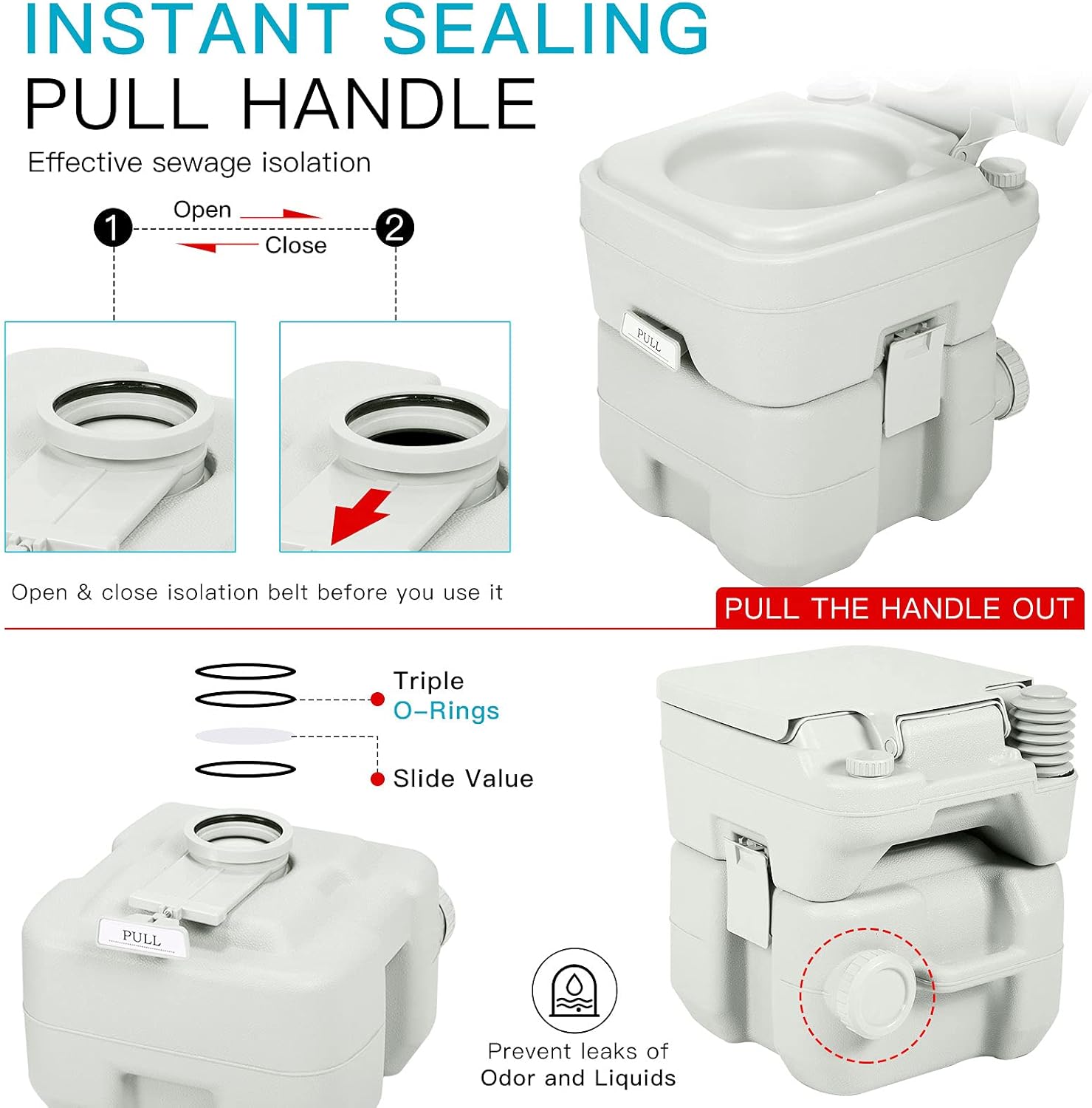 INSTANT SEALING
PULL HANDLE
Effective sewage isolation

1 Open Close 2

PULL

Open & close isolation belt before you use it

PULL THE HANDLE OUT

Triple
O-Rings

Slide Value

PULL

Prevent leaks of
Odor and Liquids