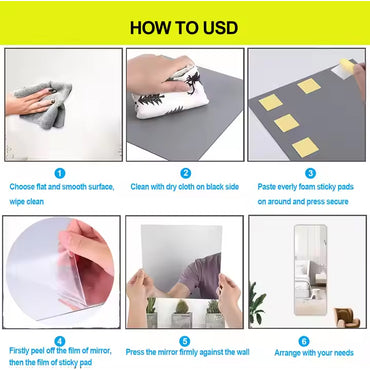 HOW TO USD

1
Choose flat and smooth surface, wipe clean

2
Clean with dry cloth on black side

3
Paste everly foam sticky pads on around and press secure

4
Firstly peel off the film of mirror, then the film of sticky pad

5
Press the mirror firmly against the wall

6
Arrange with your needs