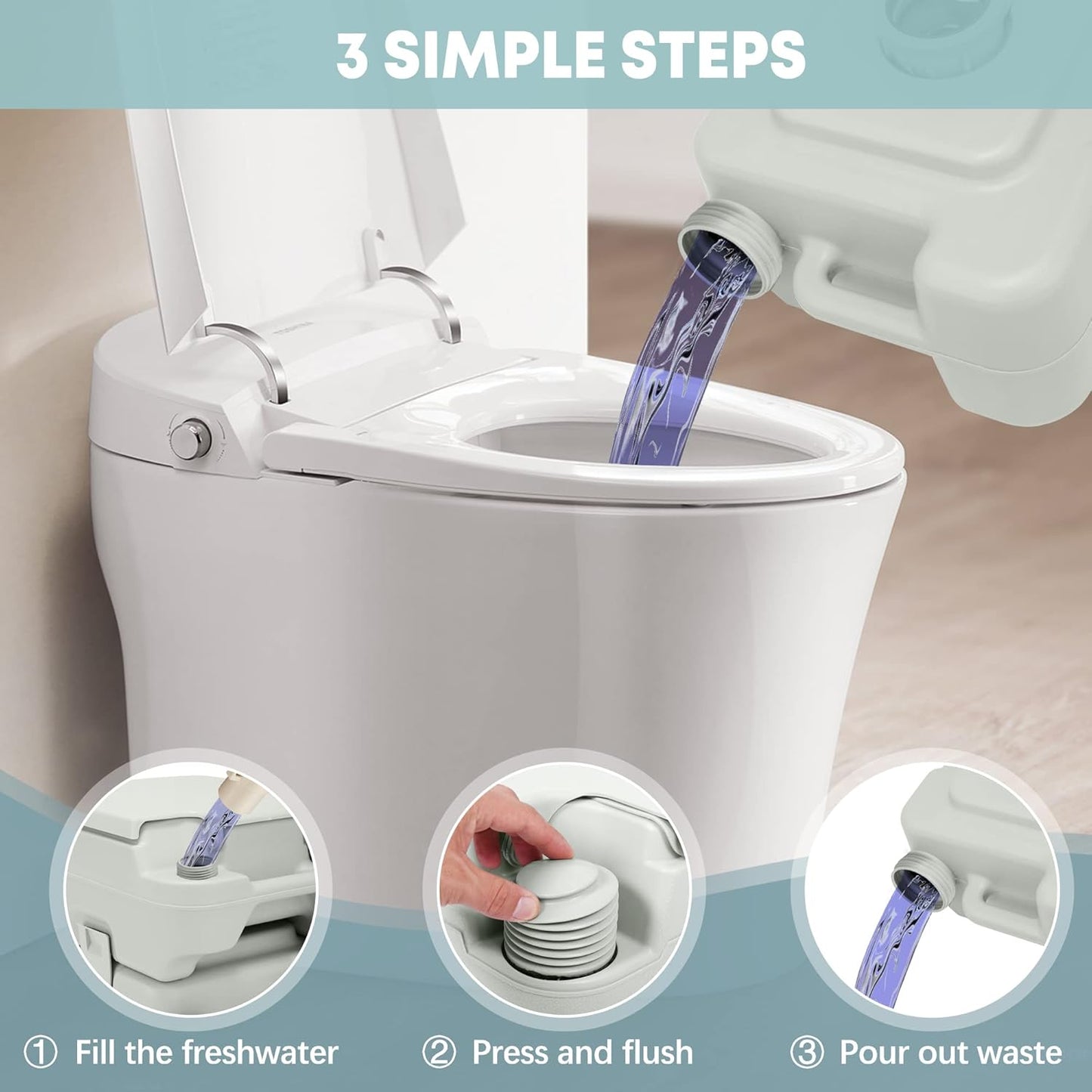 3 SIMPLE STEPS

① Fill the freshwater

② Press and flush

③ Pour out waste